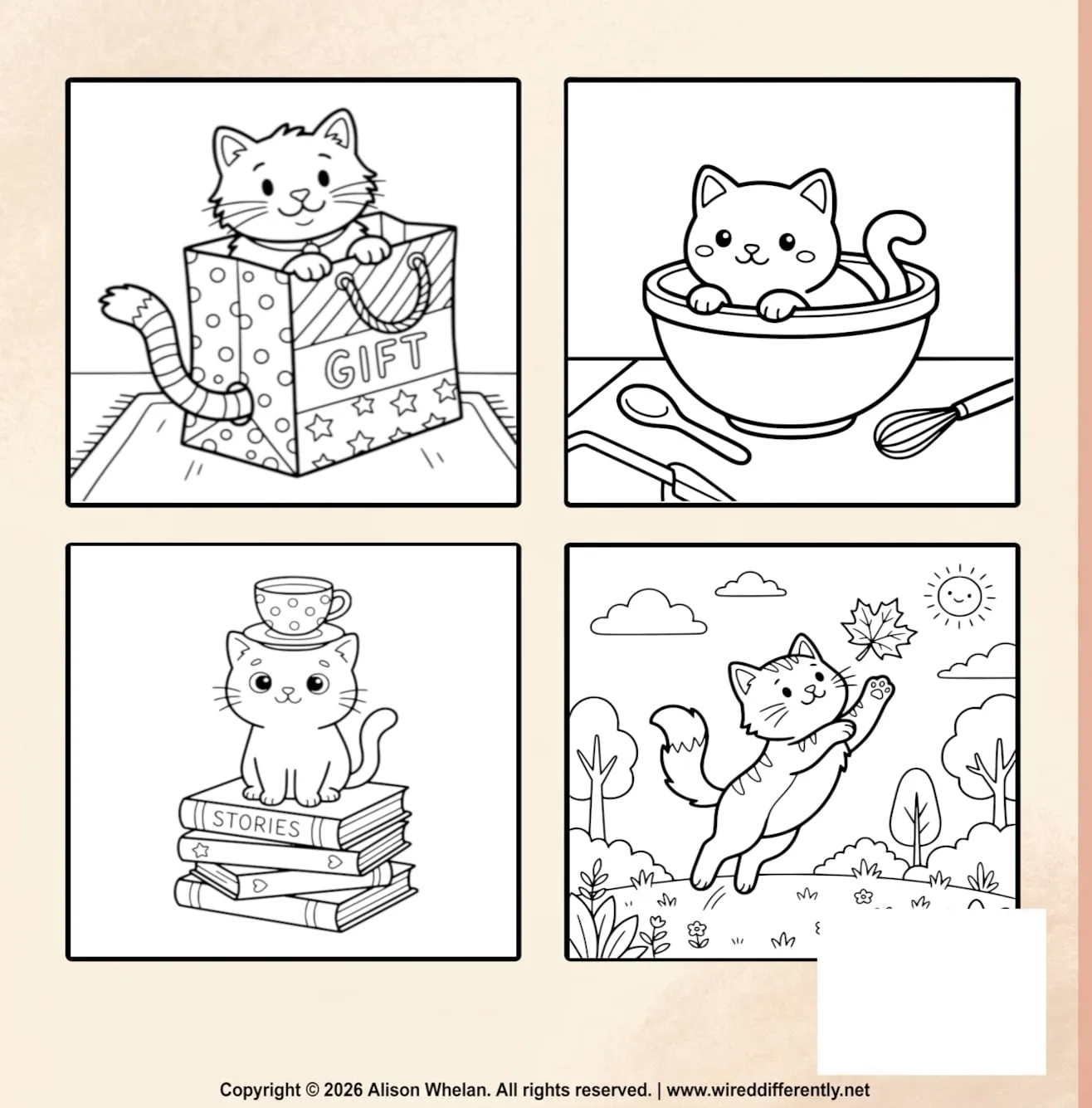 GIFT

STORIES

Copyright © 2026 Alison Whelan. All rights reserved. | www.wireddifferently.net